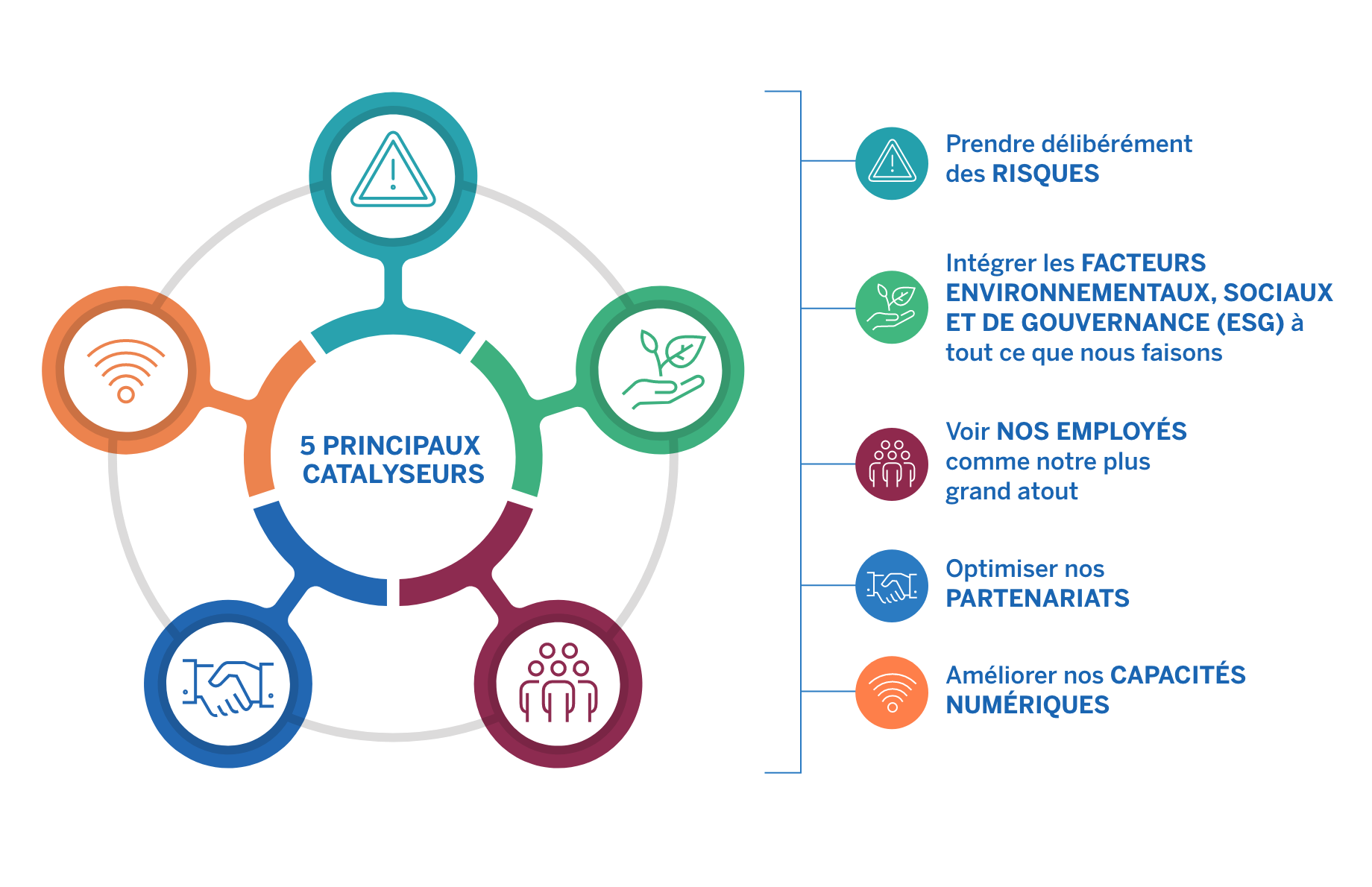 5 PRINCIPAUX CATALYSEURS

Prendre délibérément des RISQUES

Intégrer les FACTEURS ENVIRONNEMENTAUX, SOCIAUX ET DE GOUVERNANCE (ESG) à tout ce que nous faisons

Voir NOS EMPLOYÉS comme notre plus grand atout

Optimiser nos PARTENARIATS

Améliorer nos CAPACITÉS NUMÉRIQUES